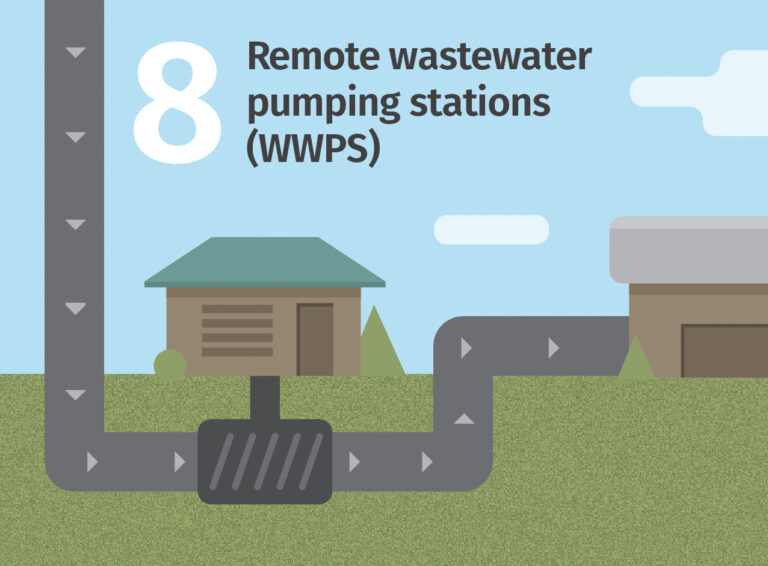 8 Remote wastewater pumping stations (WWPS)